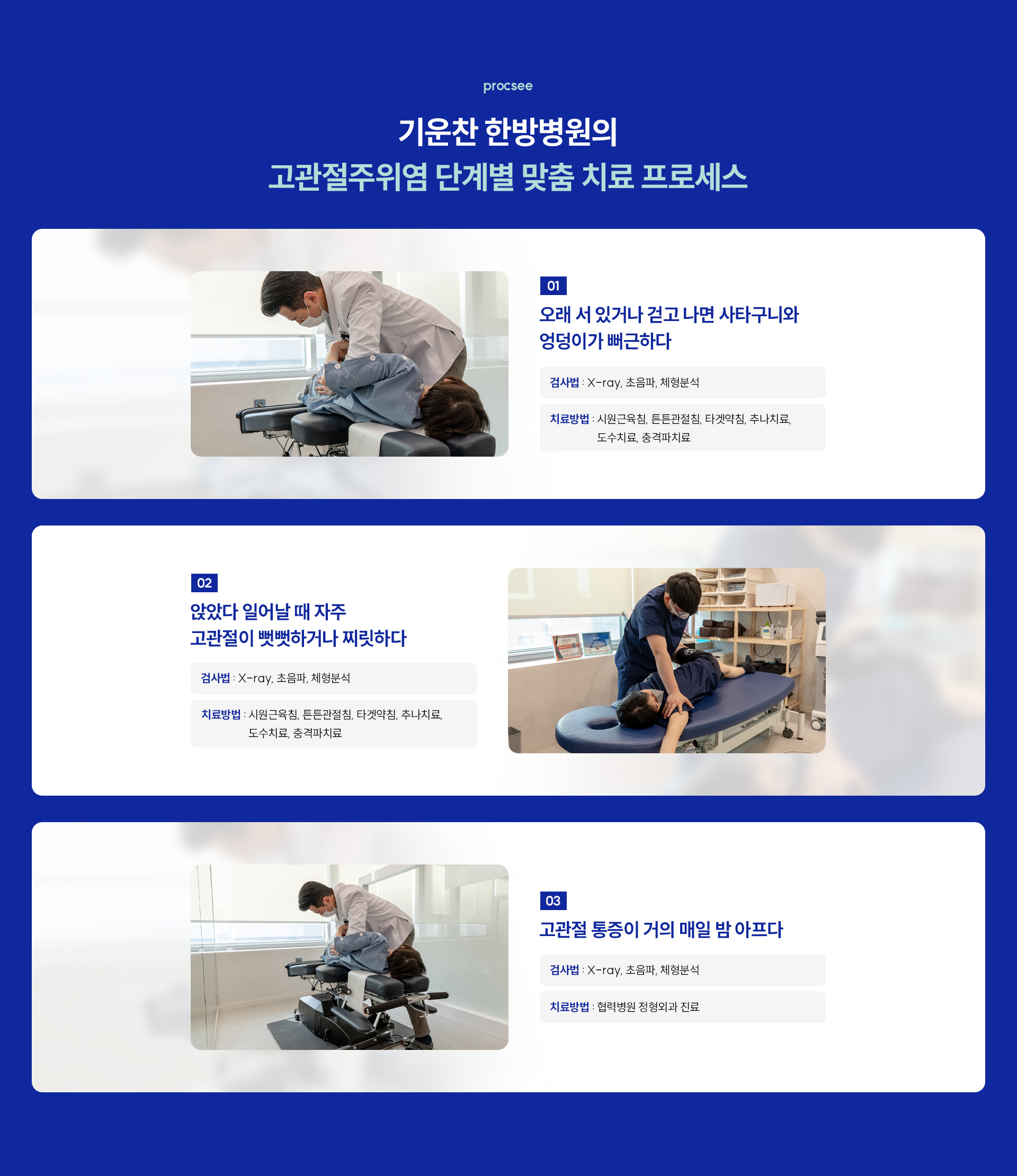 procsee

기운찬 한방병원의
고관절주위염 단계별 맞춤 치료 프로세스

01

오래 서 있거나 걷고 나면 사타구니와 엉덩이가 뻐근하다

검사법 : X-ray, 초음파, 체형분석

치료방법 : 시원근육침, 튼튼관절침, 타겟약침, 추나치료, 도수치료, 충격파치료

02

앉았다 일어날 때 자주 고관절이 뻣뻣하거나 찌릿하다

검사법 : X-ray, 초음파, 체형분석

치료방법 : 시원근육침, 튼튼관절침, 타겟약침, 추나치료, 도수치료, 충격파치료

03

고관절 통증이 거의 매일 밤 아프다

검사법 : X-ray, 초음파, 체형분석

치료방법 : 협력병원 정형외과 진료